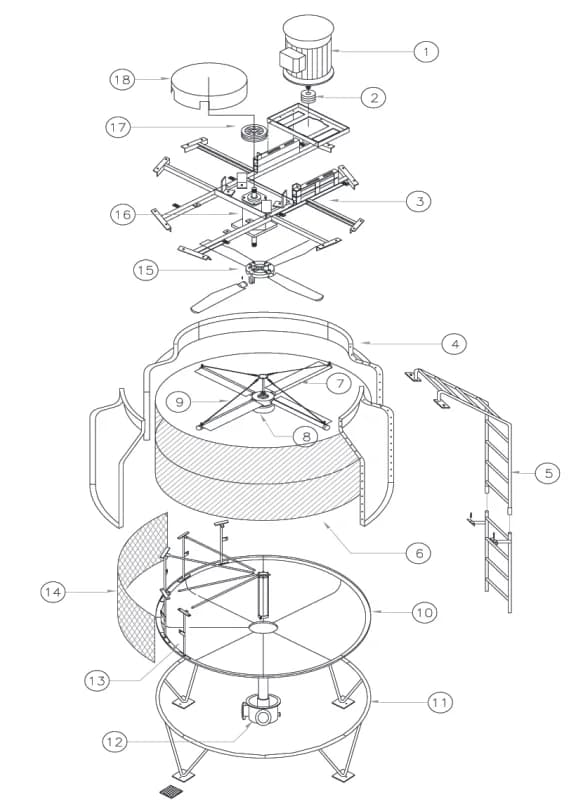 1
18
2
17
3
16
15
4
7
9
8
5
6
14
10
13
11
12